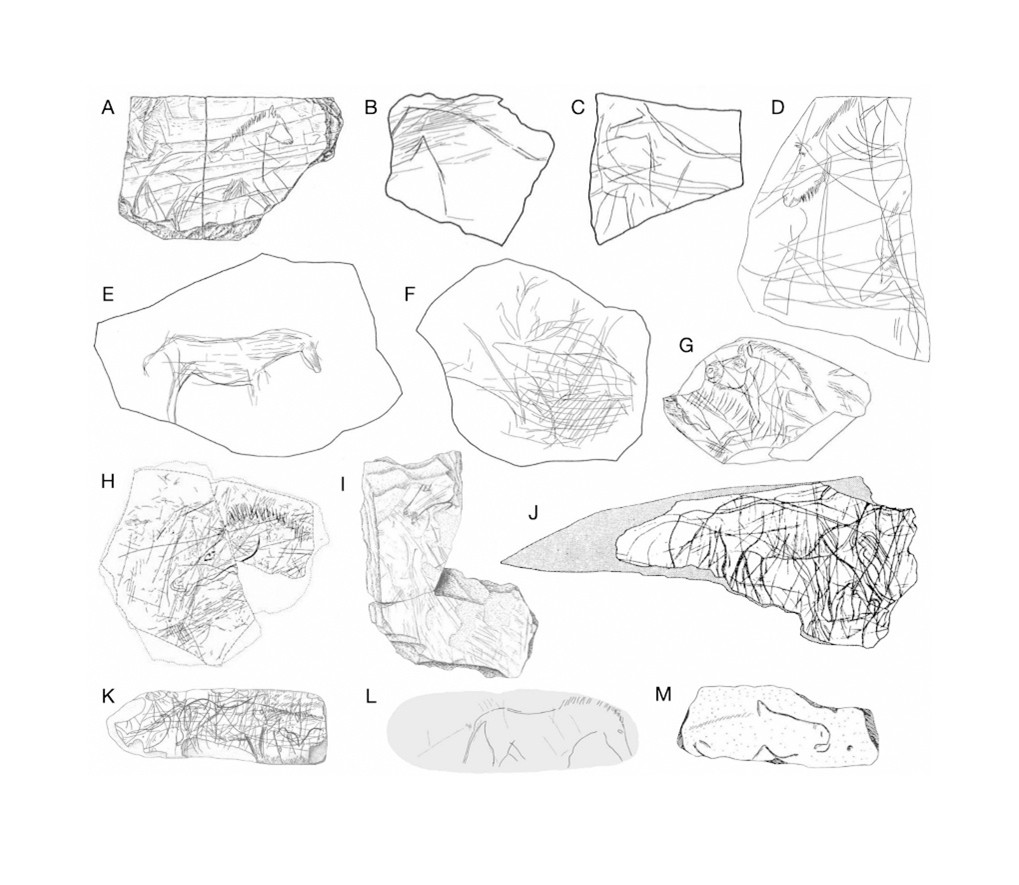 A
B
C
D
E
F
G
H
I
J
K
L
M